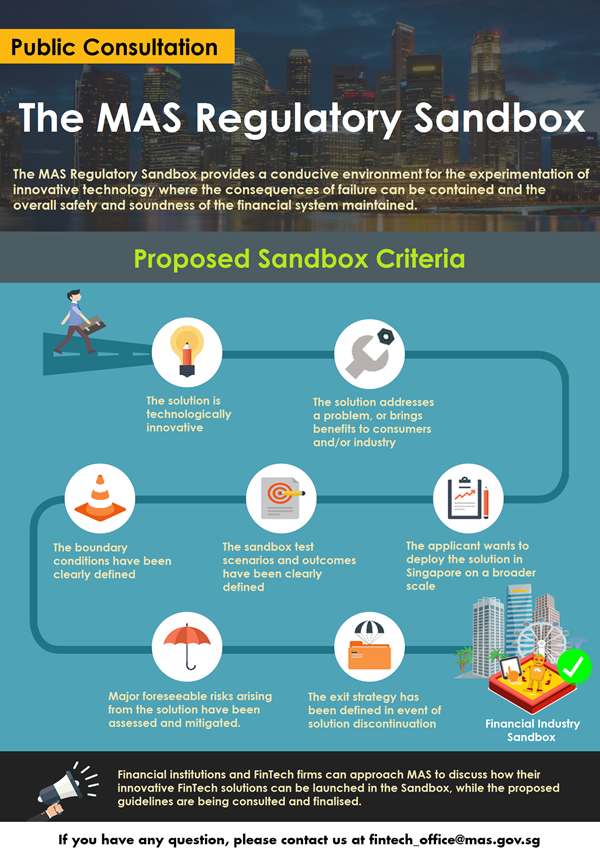 Public Consultation

The MAS Regulatory Sandbox

The MAS Regulatory Sandbox provides a conducive environment for the experimentation of innovative technology where the consequences of failure can be contained and the overall safety and soundness of the financial system maintained.

Proposed Sandbox Criteria

The solution is technologically innovative

The solution addresses a problem, or brings benefits to consumers and/or industry

The applicant wants to deploy the solution in Singapore on a broader scale

The sandbox test scenarios and outcomes have been clearly defined

The boundary conditions have been clearly defined

Major foreseeable risks arising from the solution have been assessed and mitigated.

The exit strategy has been defined in event of solution discontinuation

Financial Industry Sandbox

Financial institutions and FinTech firms can approach MAS to discuss how their innovative FinTech solutions can be launched in the Sandbox, while the proposed guidelines are being consulted and finalised.

If you have any question, please contact us at fintech_office@mas.gov.sg